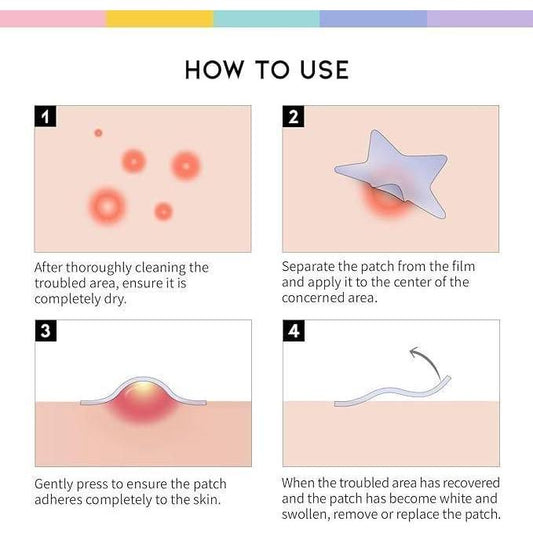 HOW TO USE

1

After thoroughly cleaning the troubled area, ensure it is completely dry.

2

Separate the patch from the film and apply it to the center of the concerned area.

3

Gently press to ensure the patch adheres completely to the skin.

4

When the troubled area has recovered and the patch has become white and swollen, remove or replace the patch.