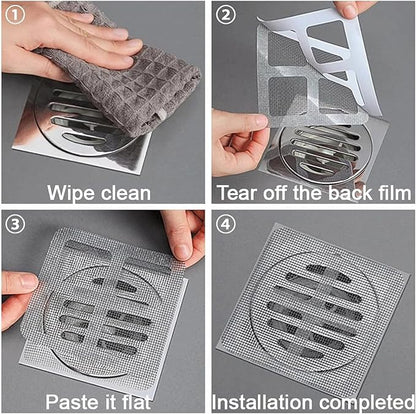 ①
Wipe clean

②
Tear off the back film

③
Paste it flat

④
Installation completed